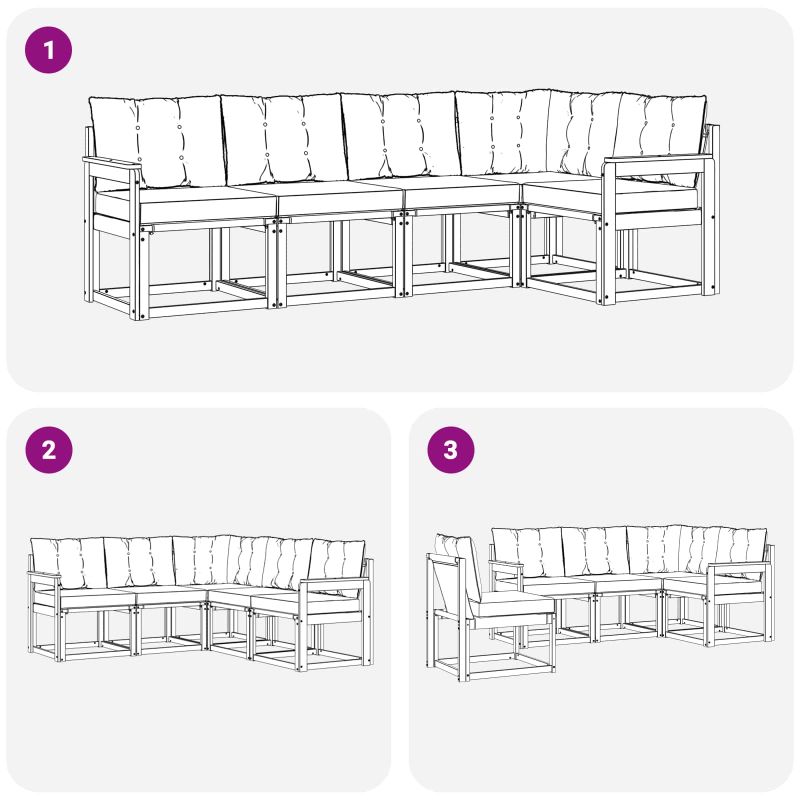 1

2

3