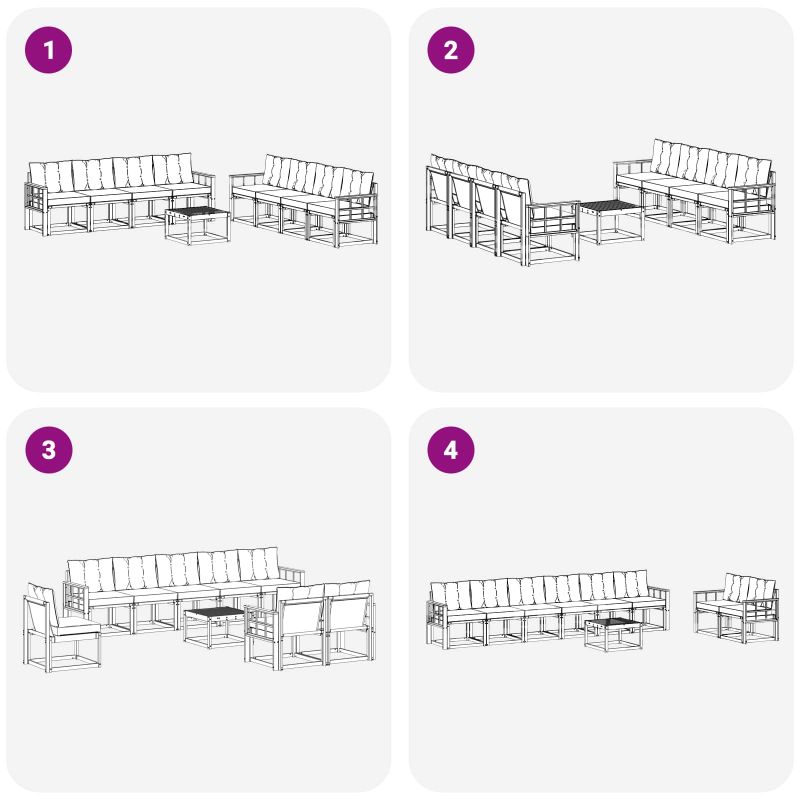 1

2

3

4