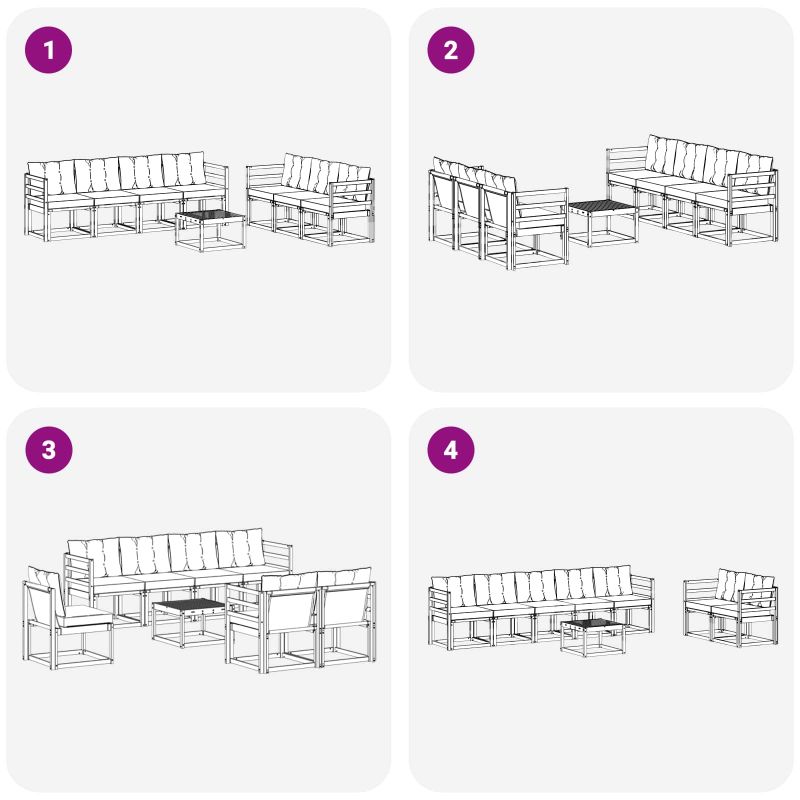 1

2

3

4