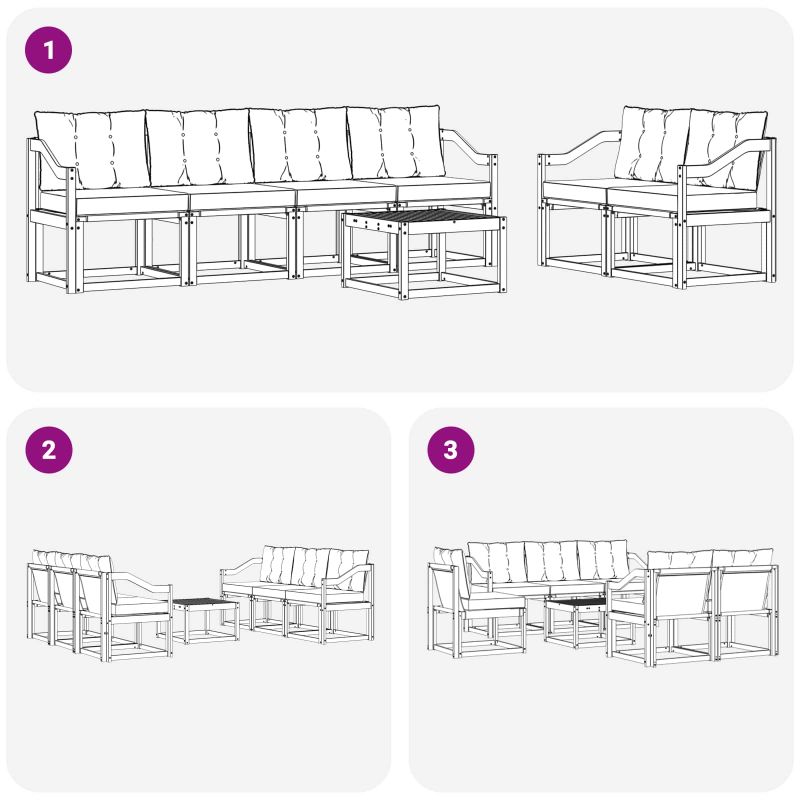 1

2

3