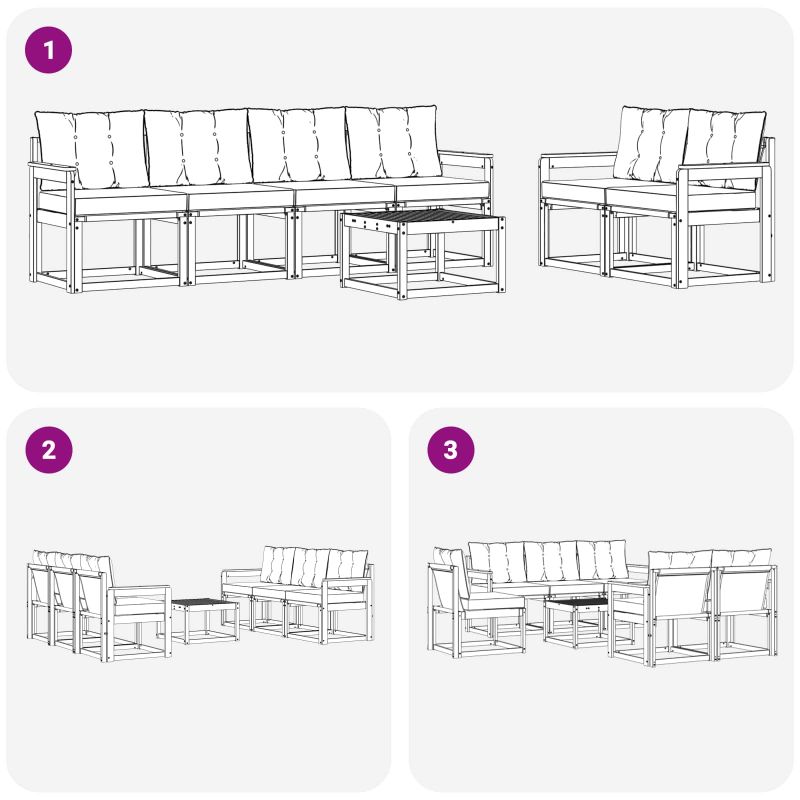 1

2

3