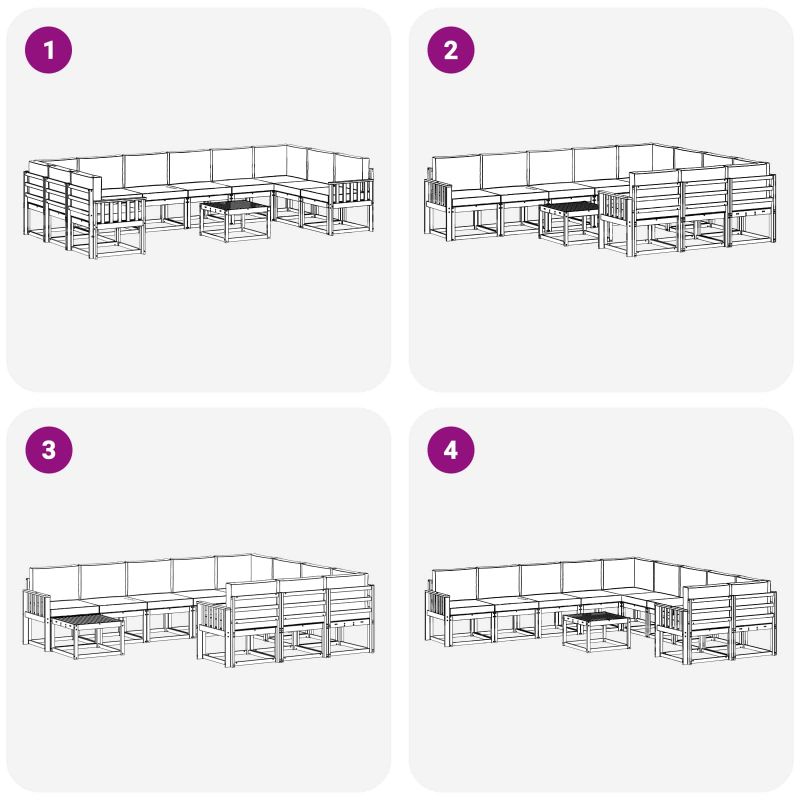 1

2

3

4