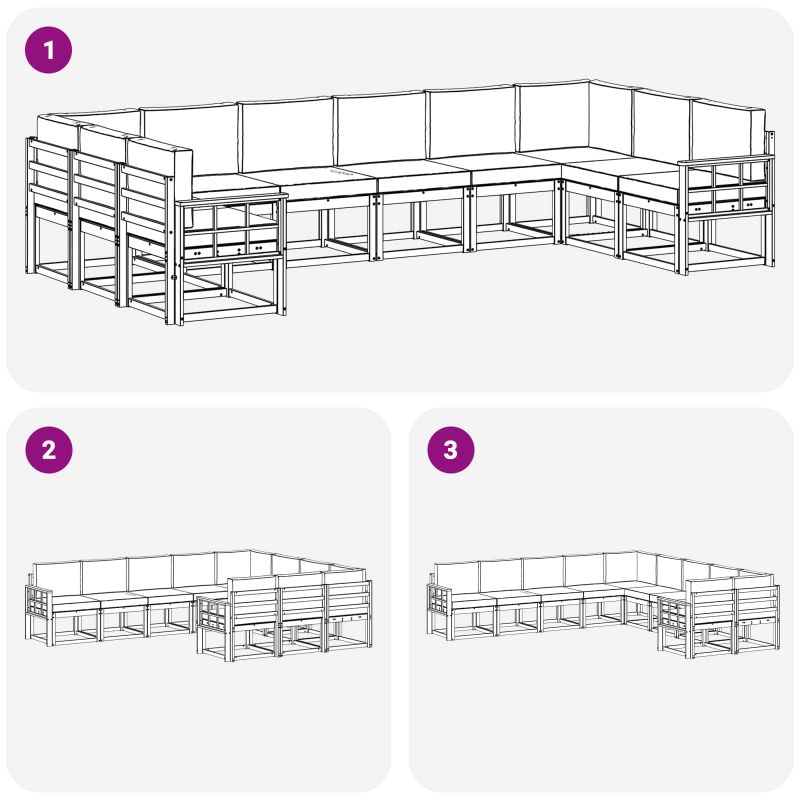 1

2

3