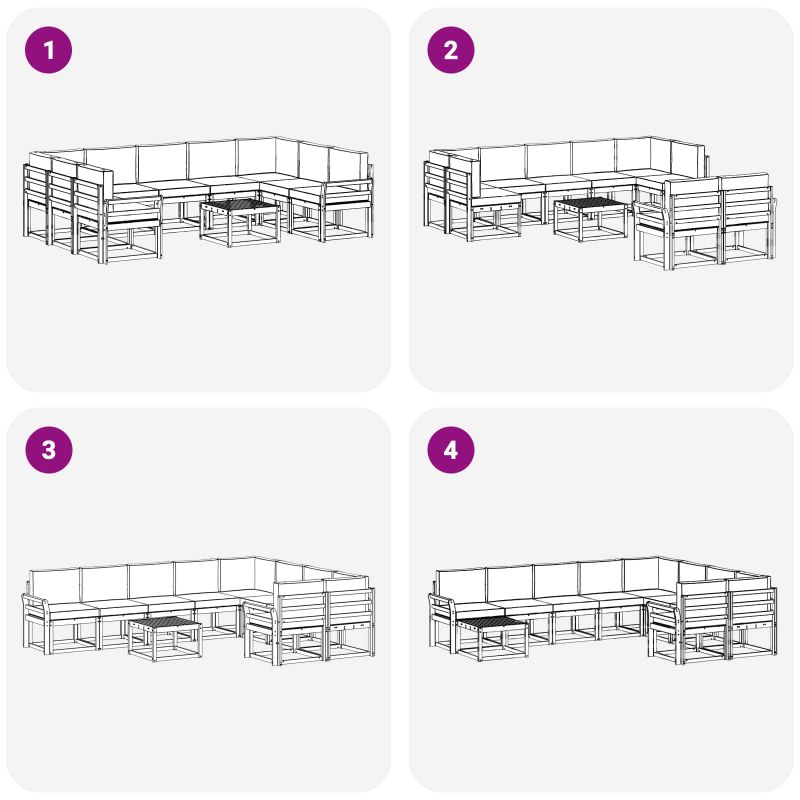 1

2

3

4