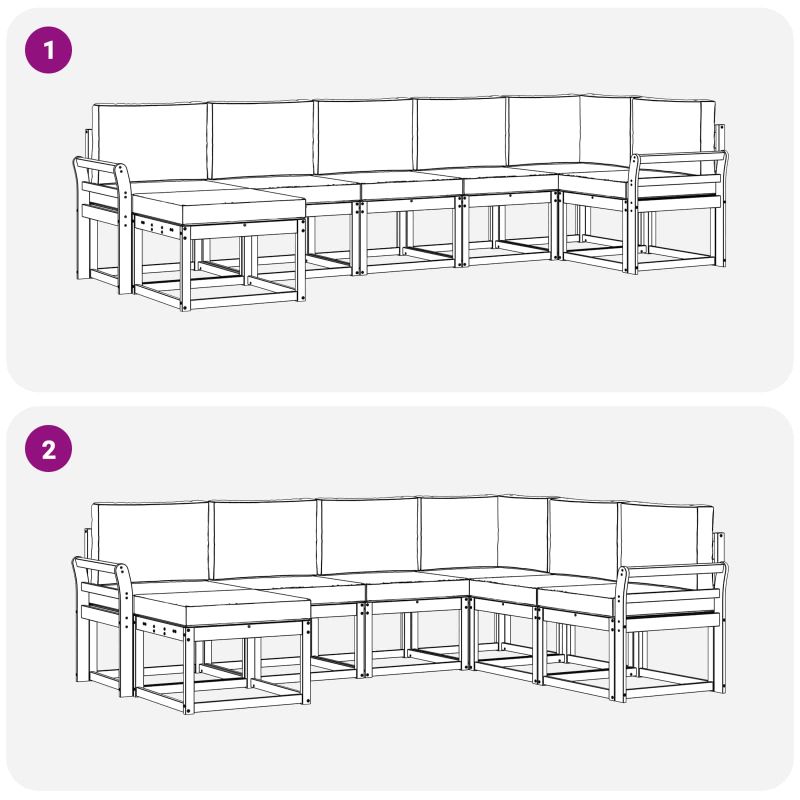 1

2