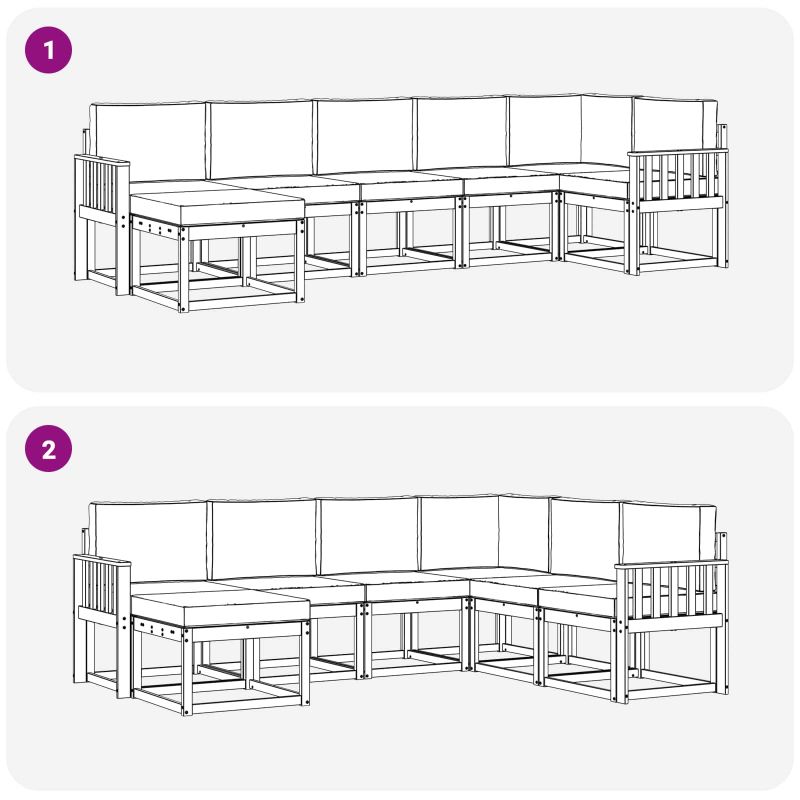 1

2