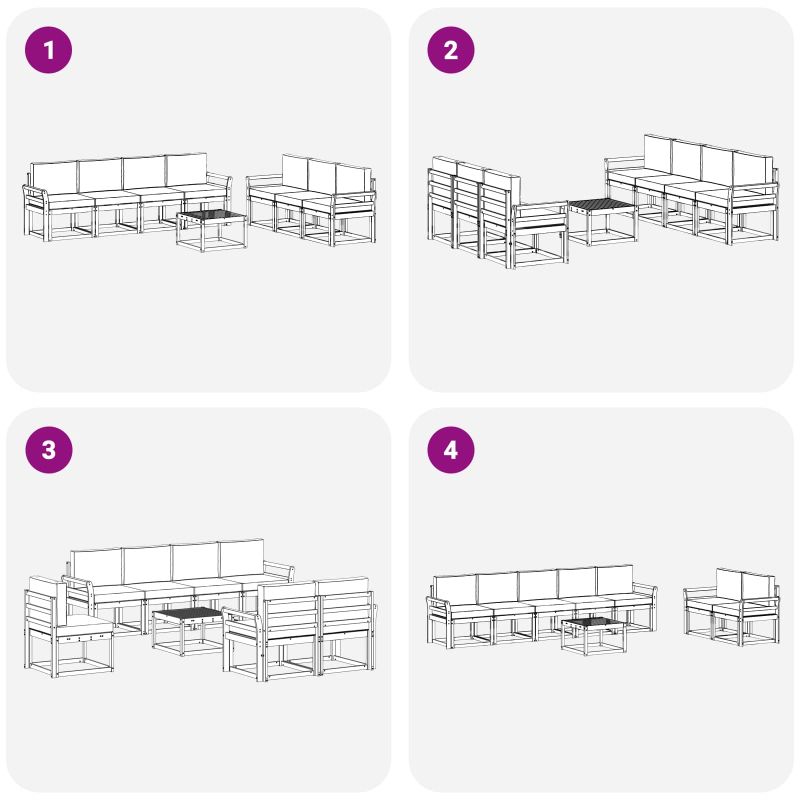 1

2

3

4