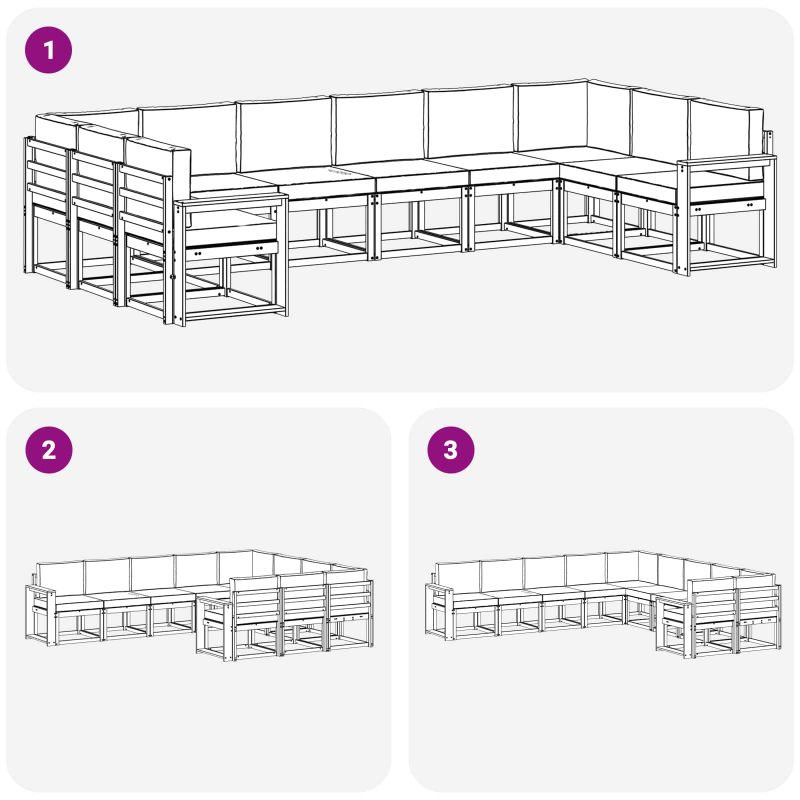 1

2

3