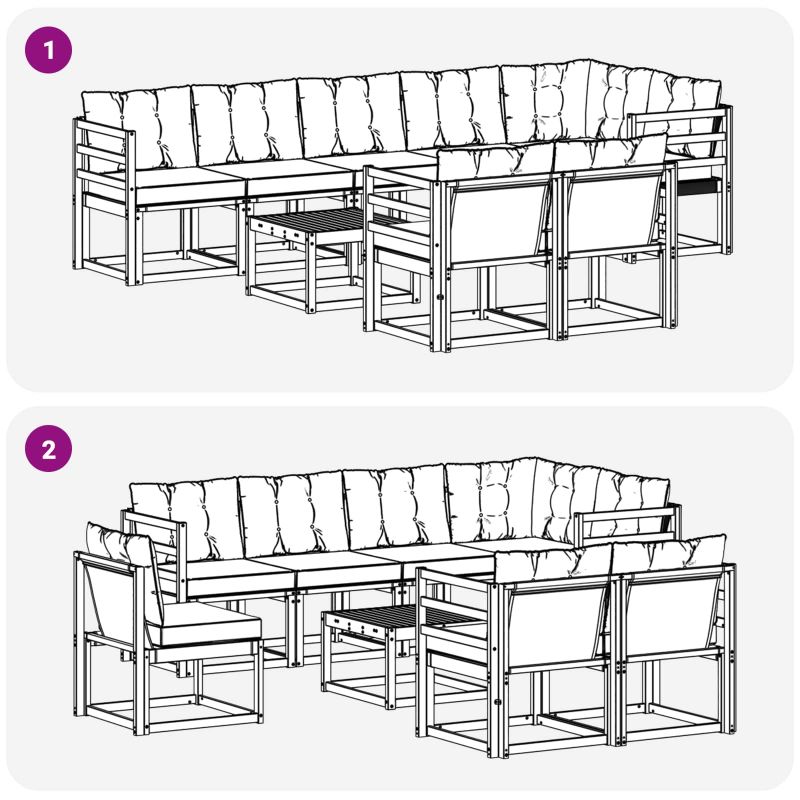 1

2