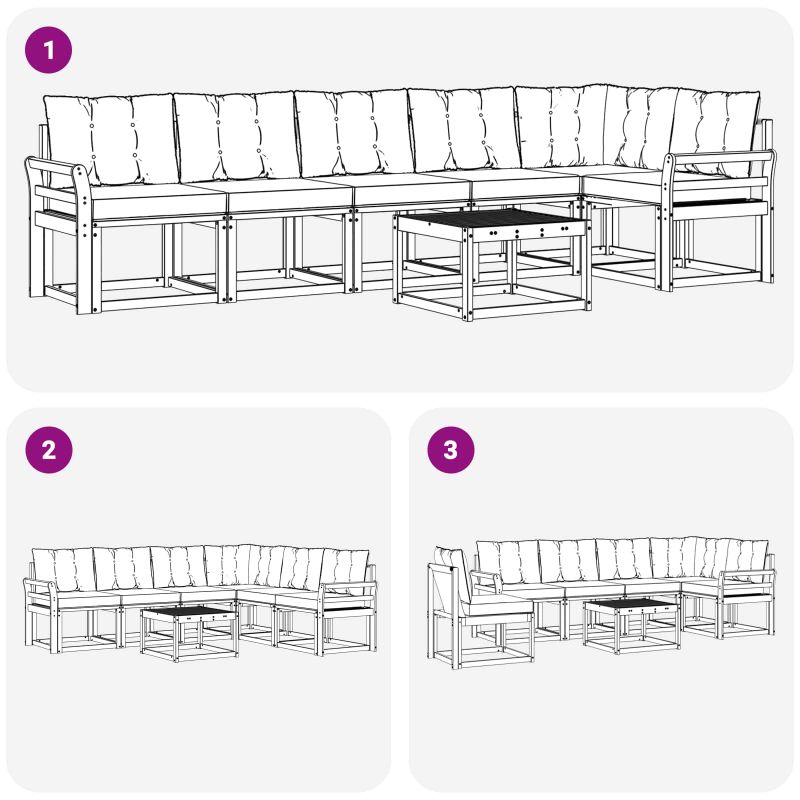 1

2

3