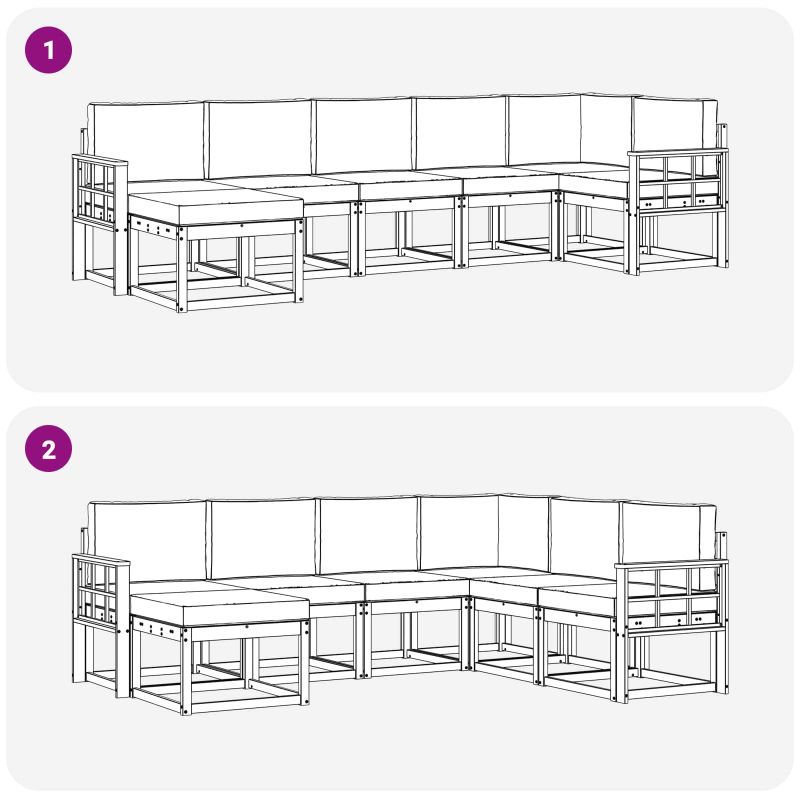 1

2