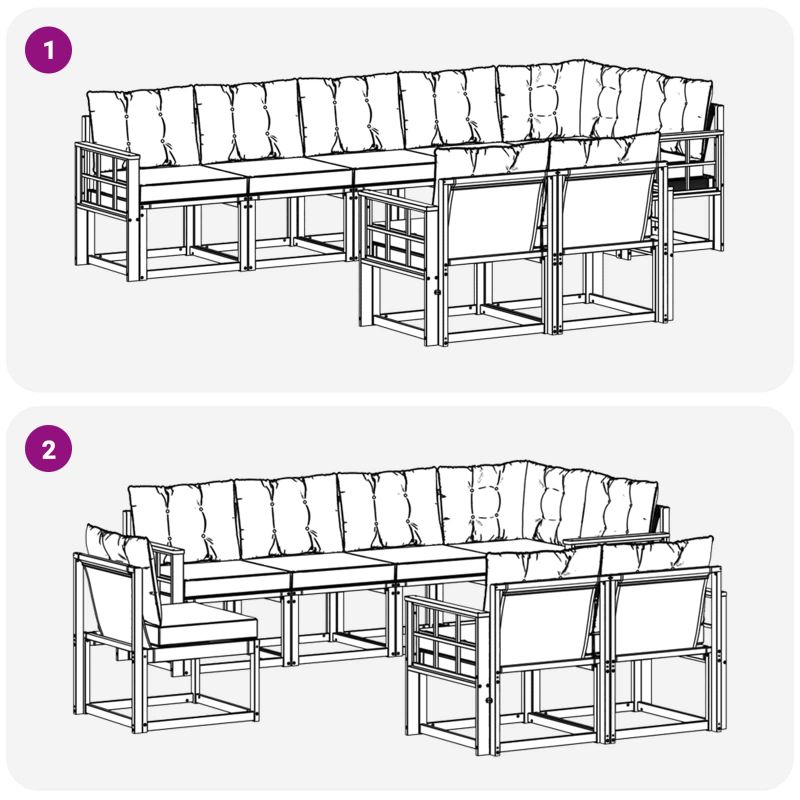 1

2