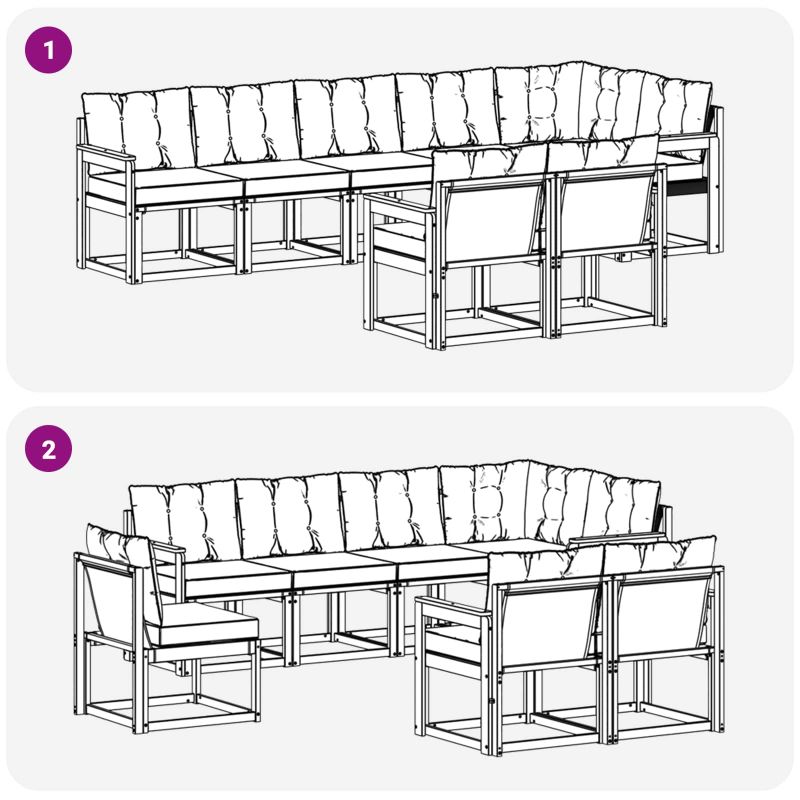 1

2