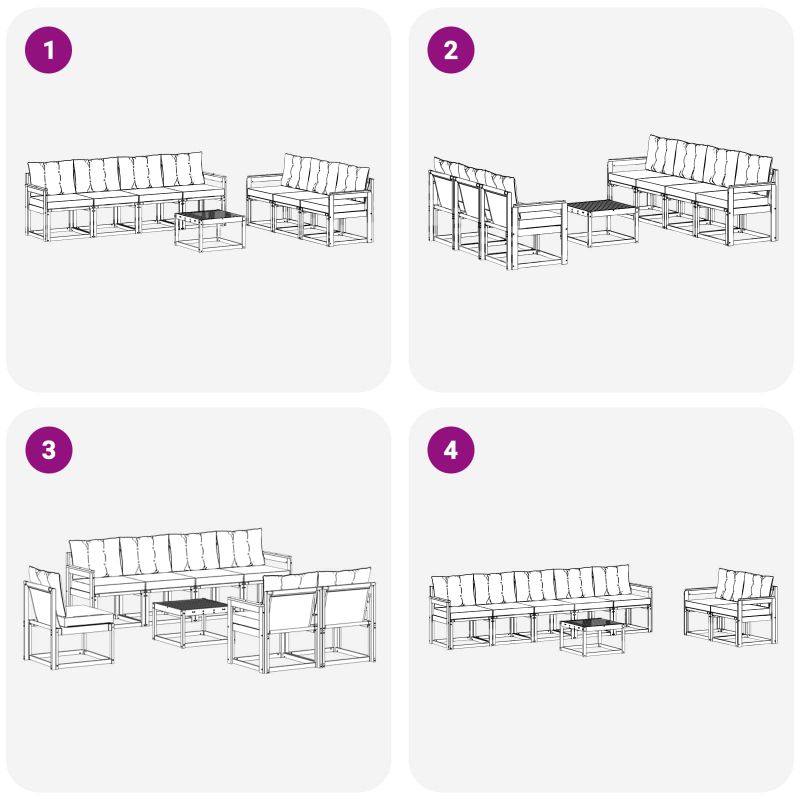 1

2

3

4