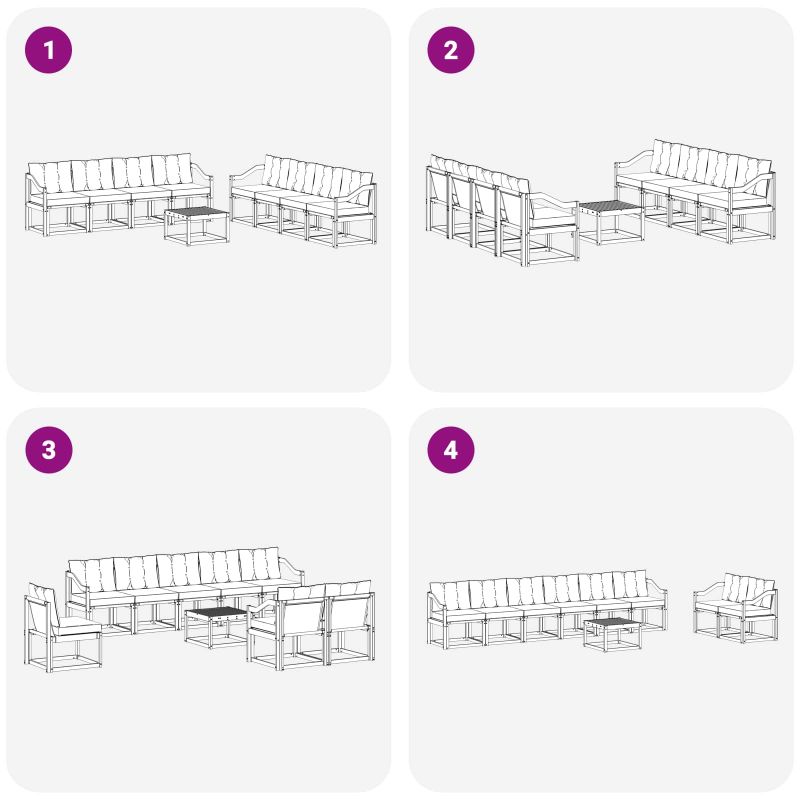 1

2

3

4