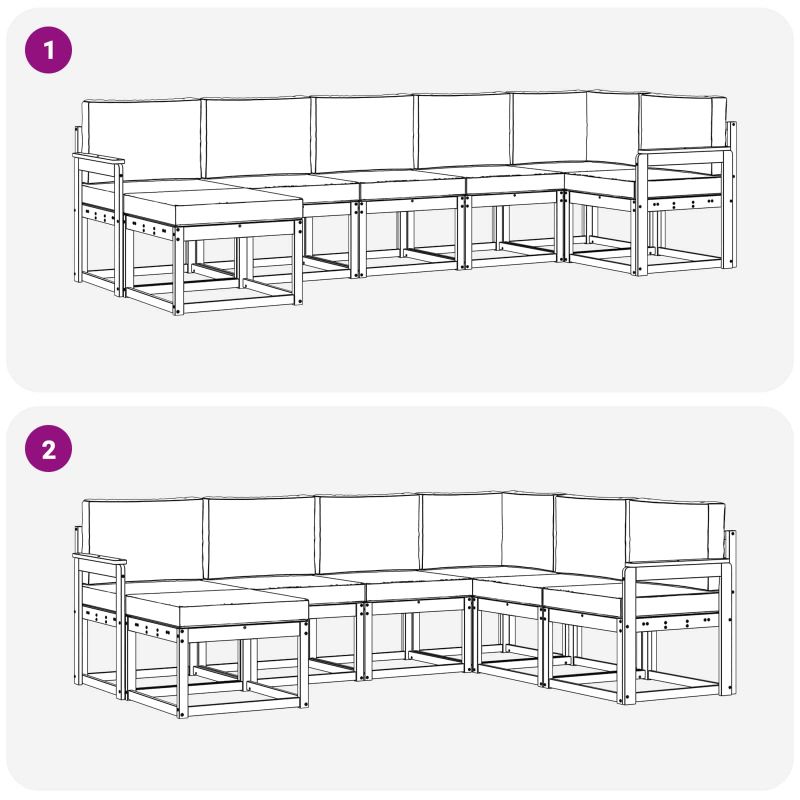 1

2