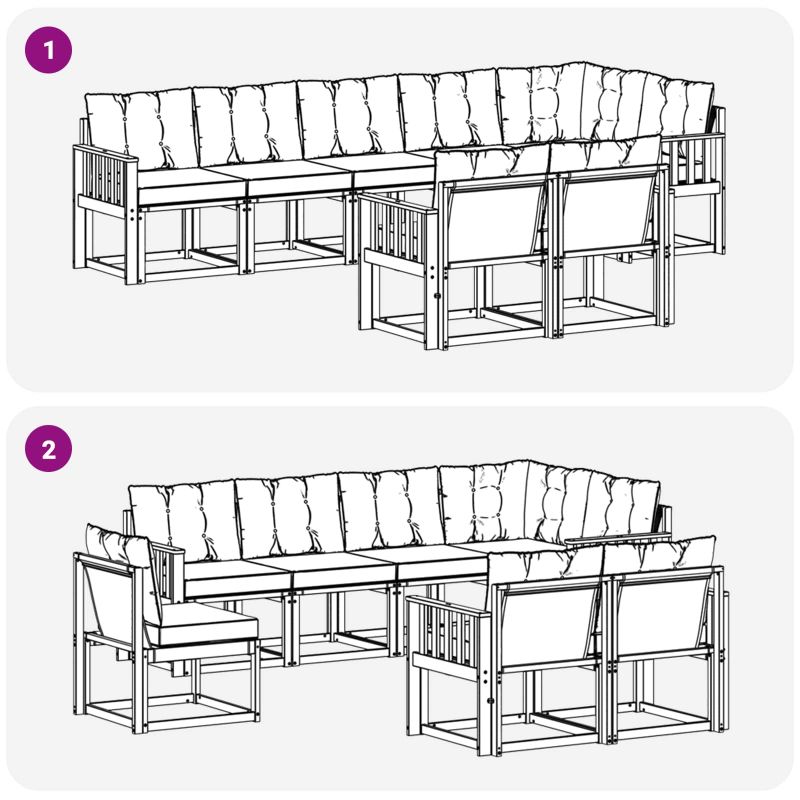 1

2