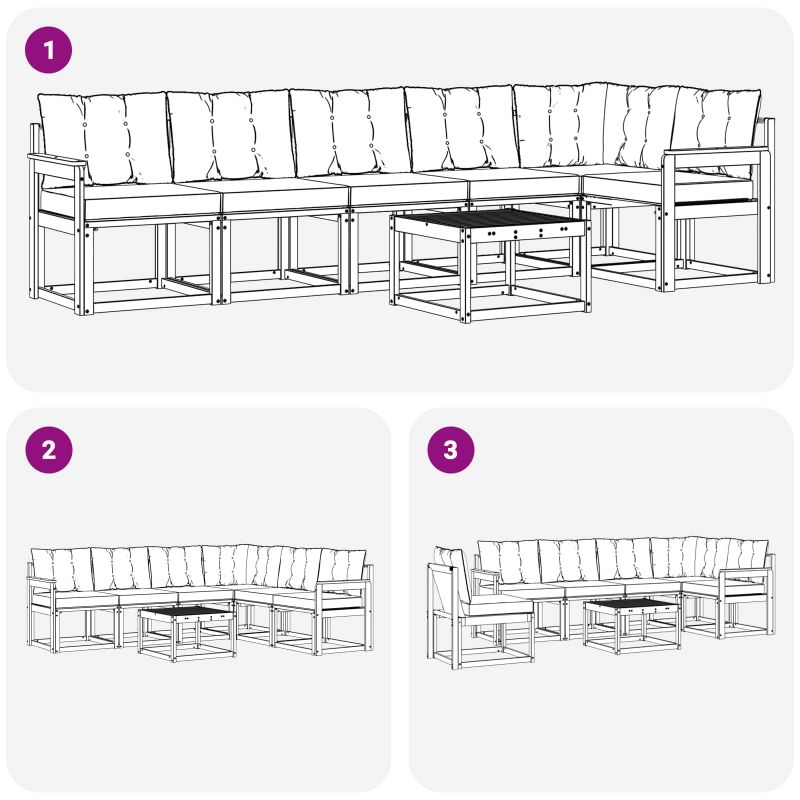 1

2

3