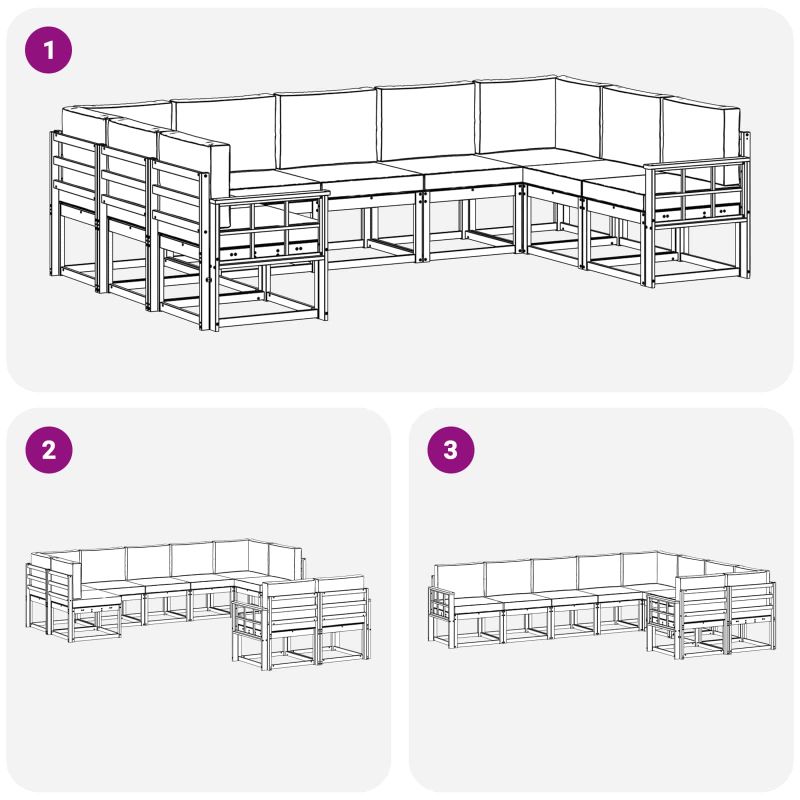 1

2

3