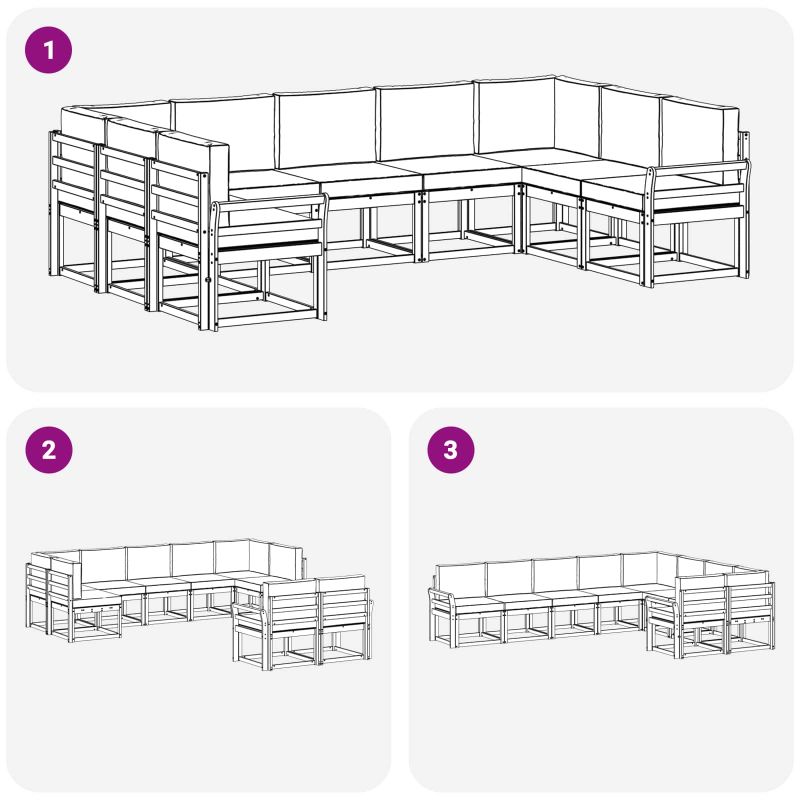 1

2

3