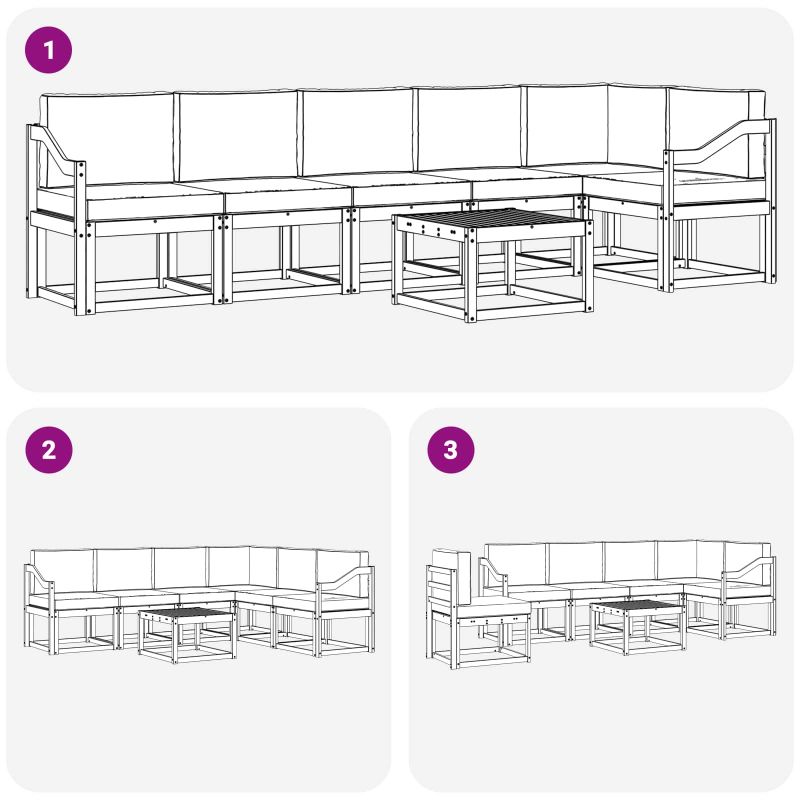 1

2

3