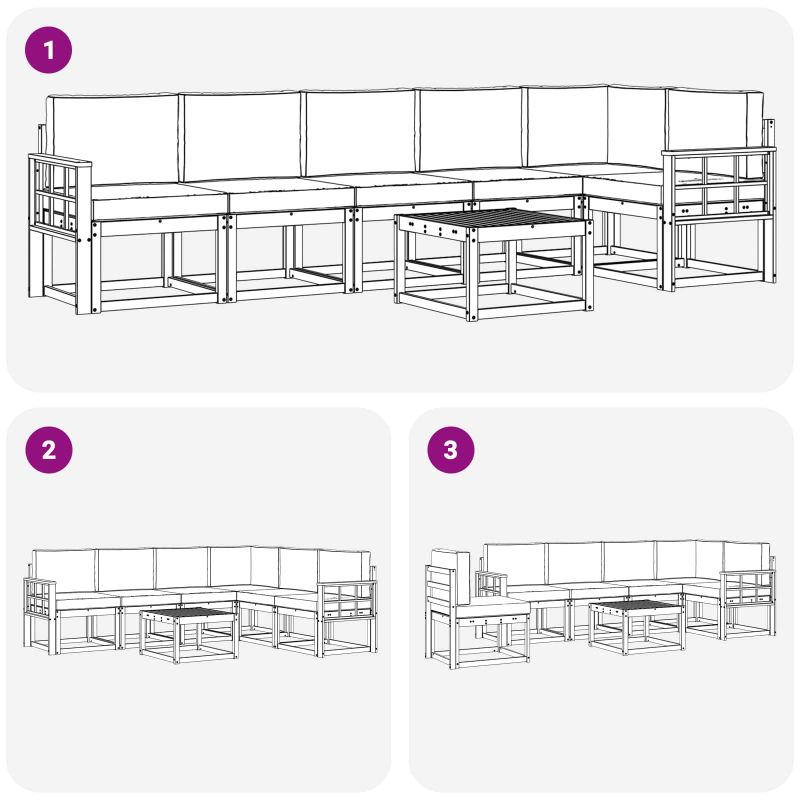 1

2

3