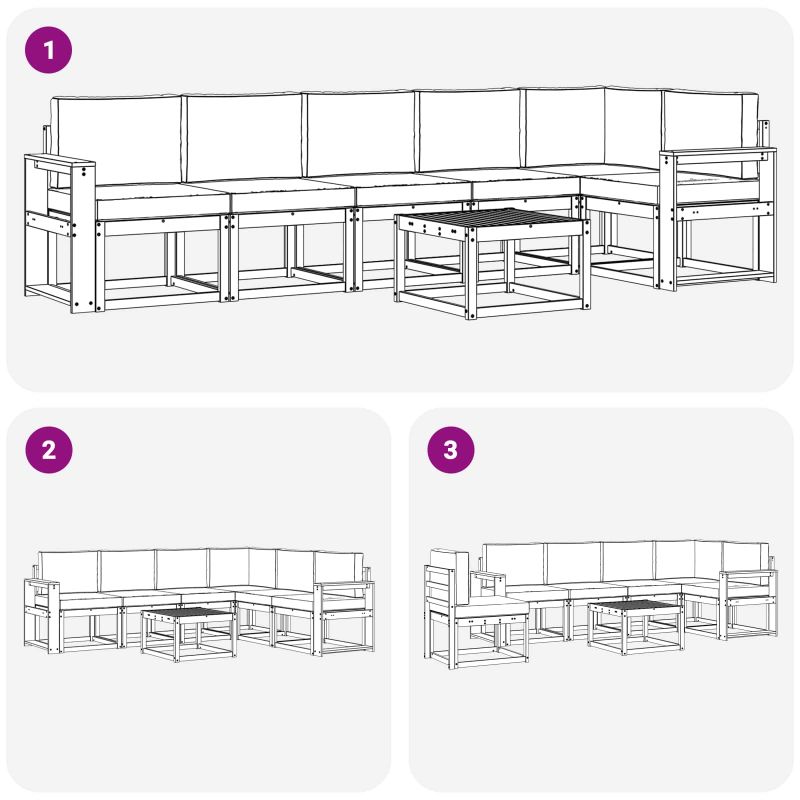 1

2

3