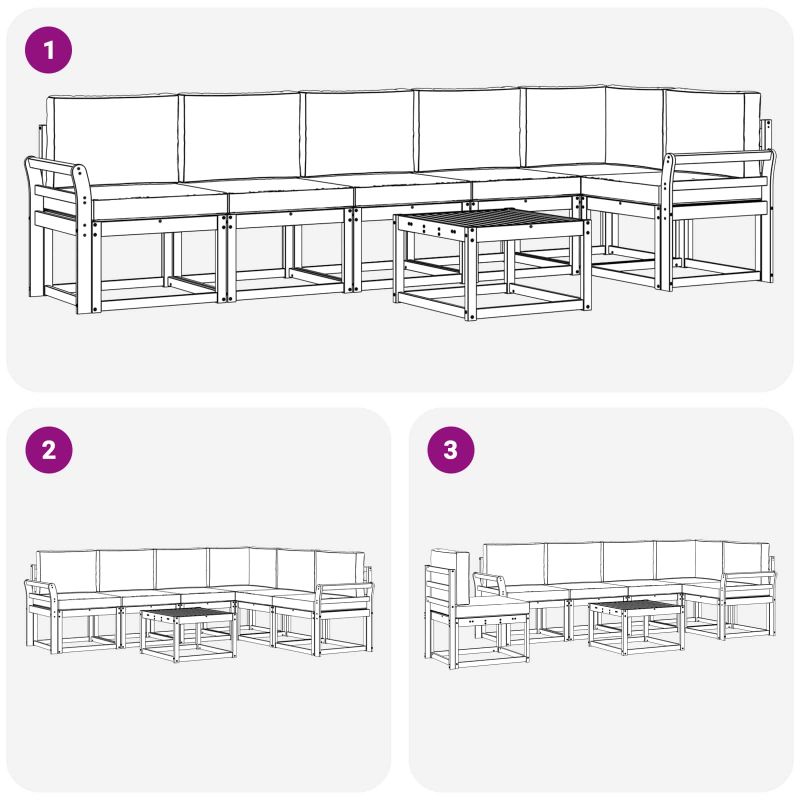 1

2

3