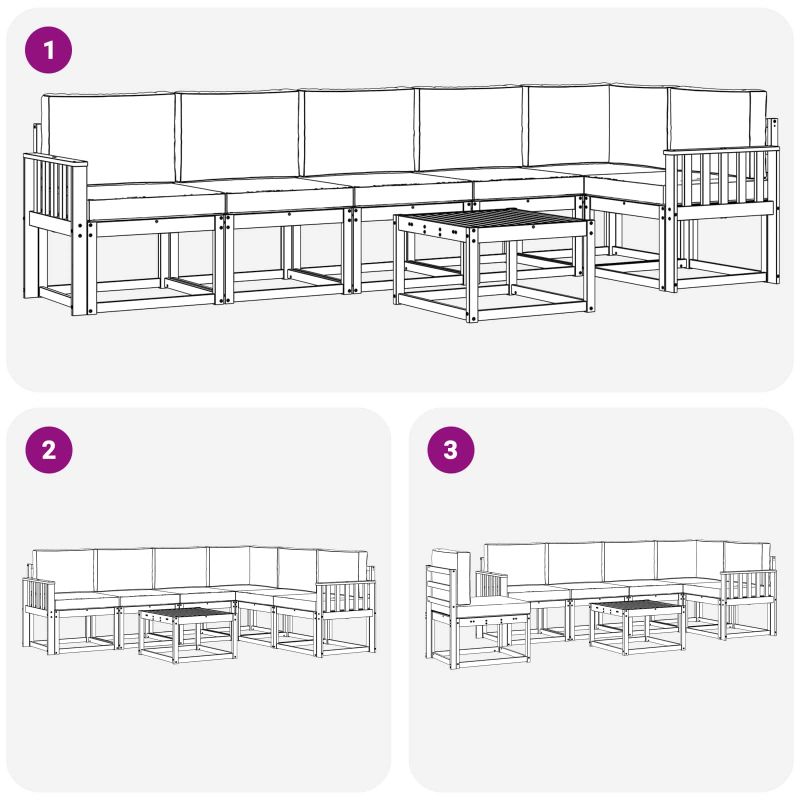 1

2

3