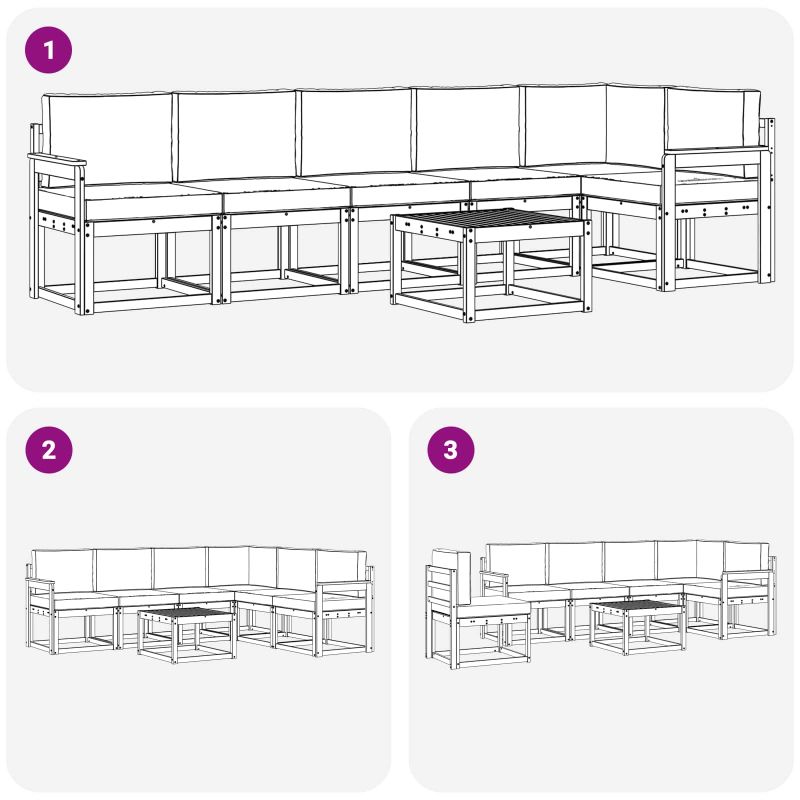 1

2

3