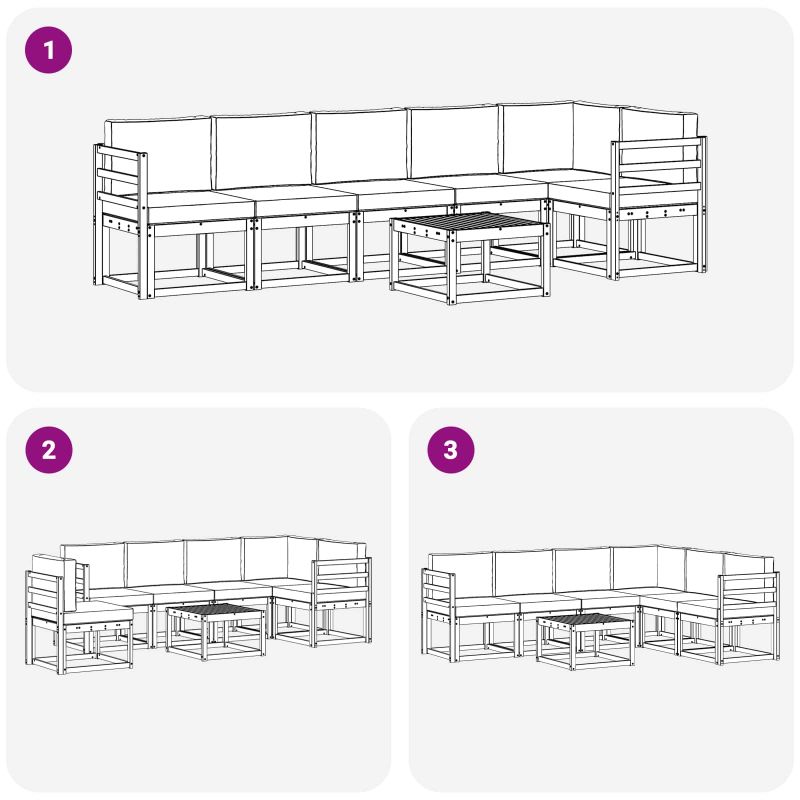 1

2

3