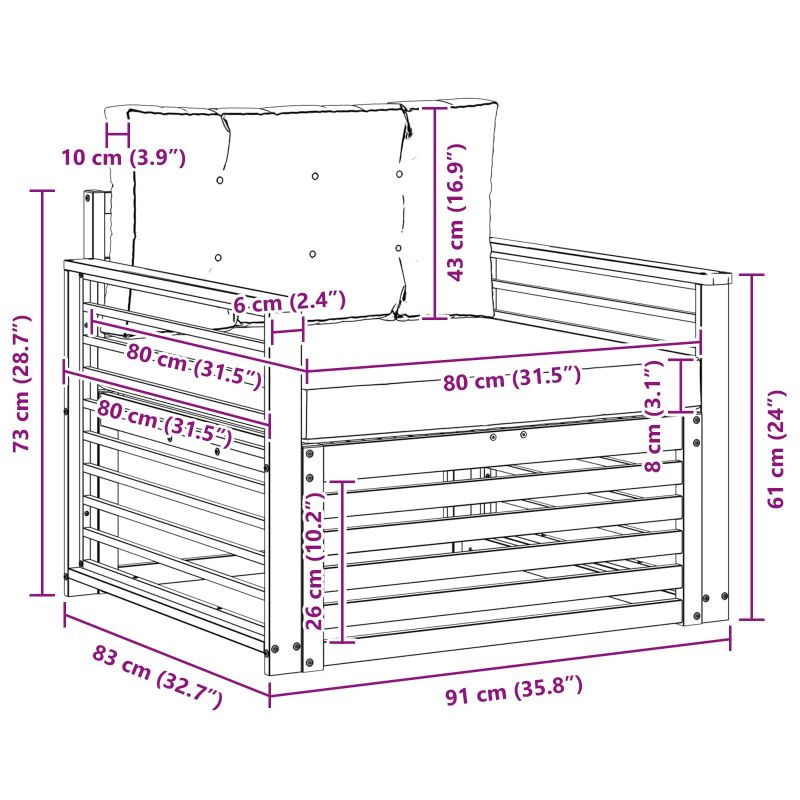 10 cm (3.9″)

43 cm (16.9″)

73 cm (28.7″)

6 cm (2.4″)

80 cm (31.5″)

80 cm (31.5″)

80 cm (31.5″)

8 cm (3.1″)

61 cm (24″)

26 cm (10.2″)

83 cm (32.7″)

91 cm (35.8″)