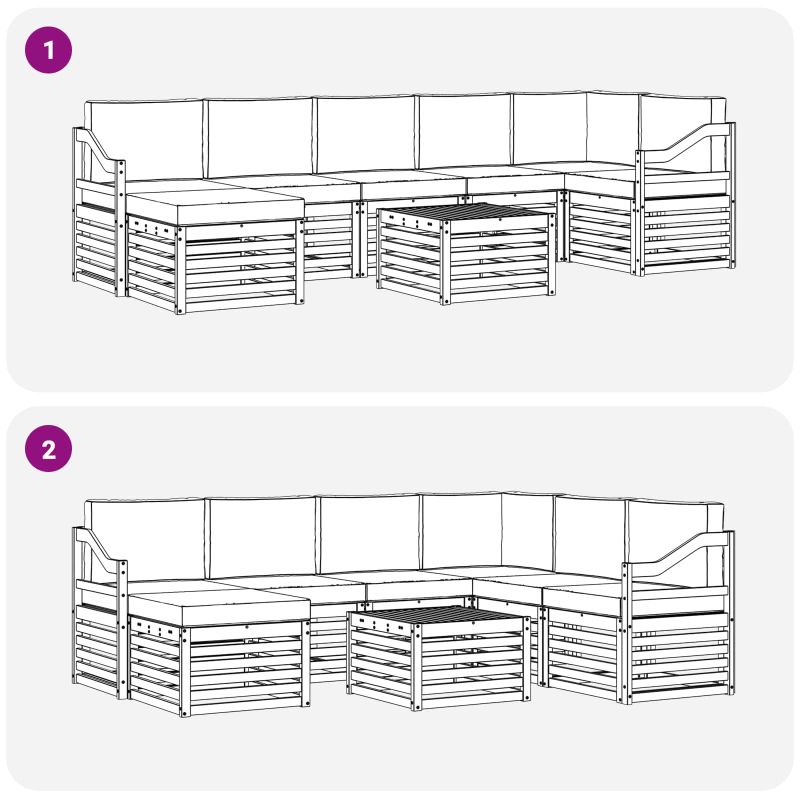 1

2