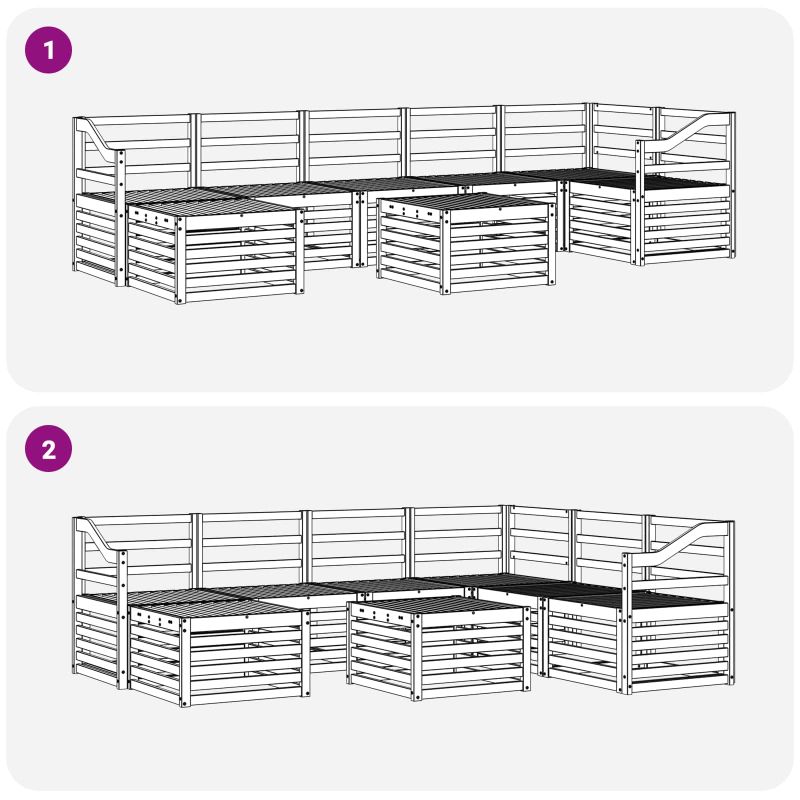 1

2