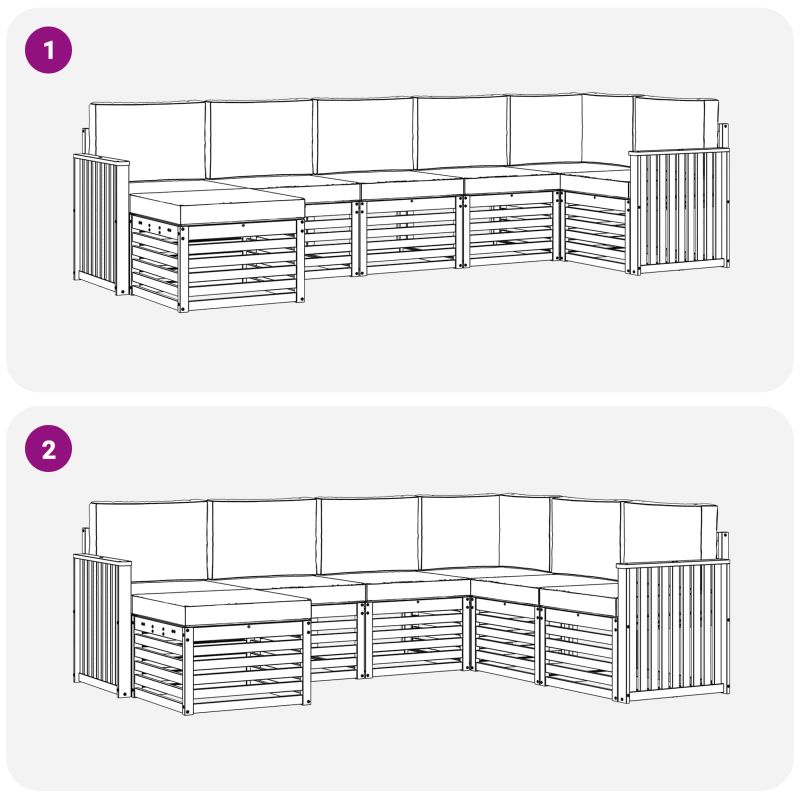 1

2