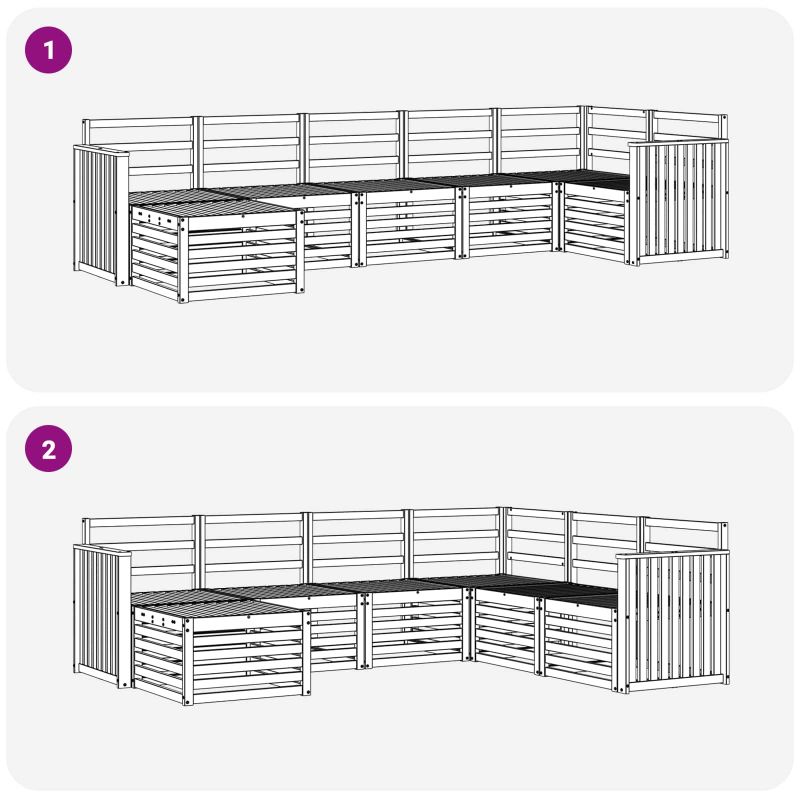 1

2