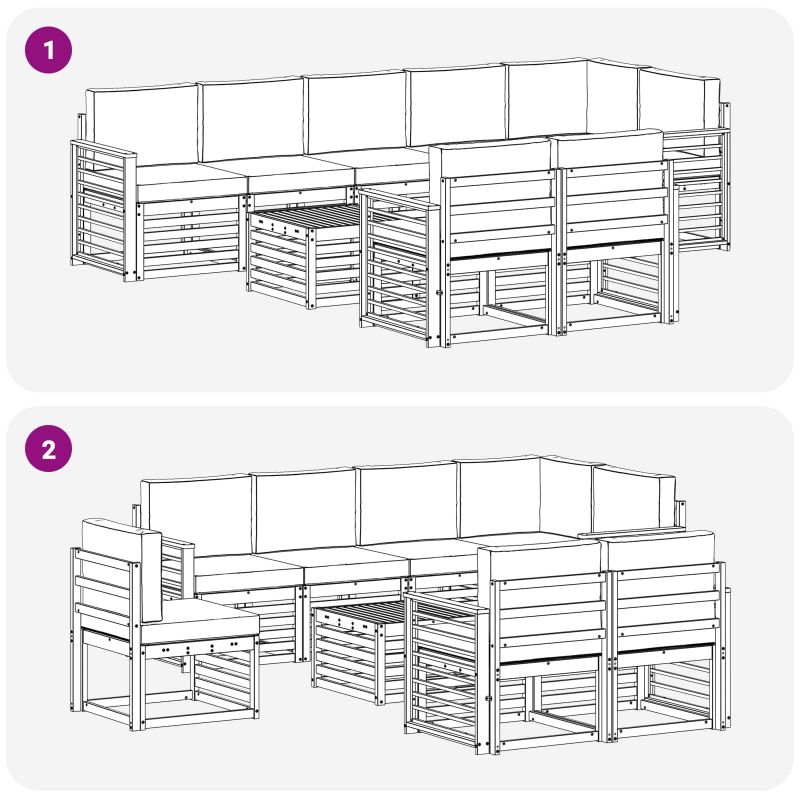 1

2