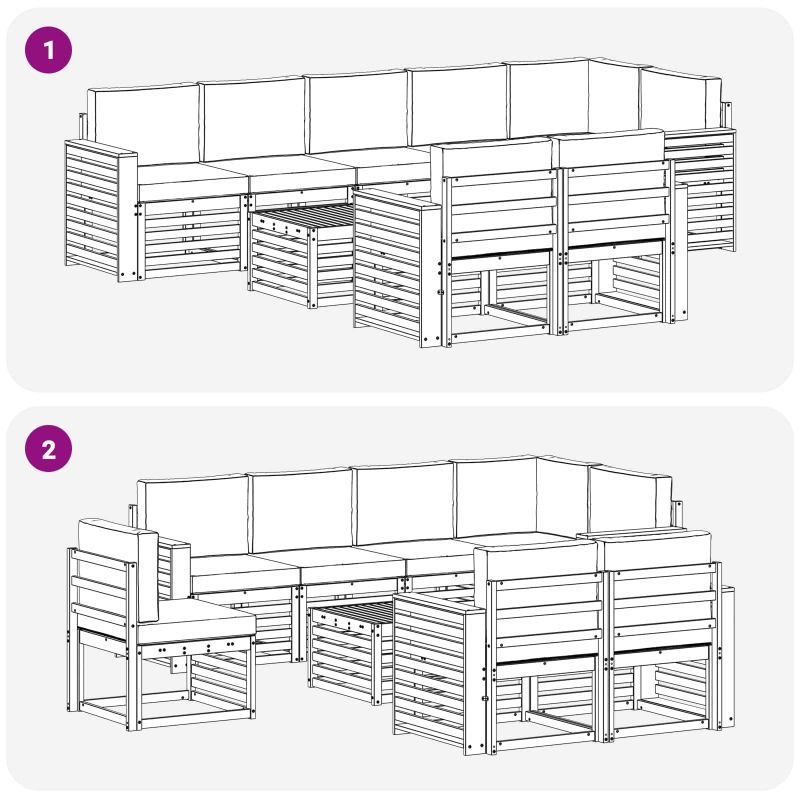 1

2