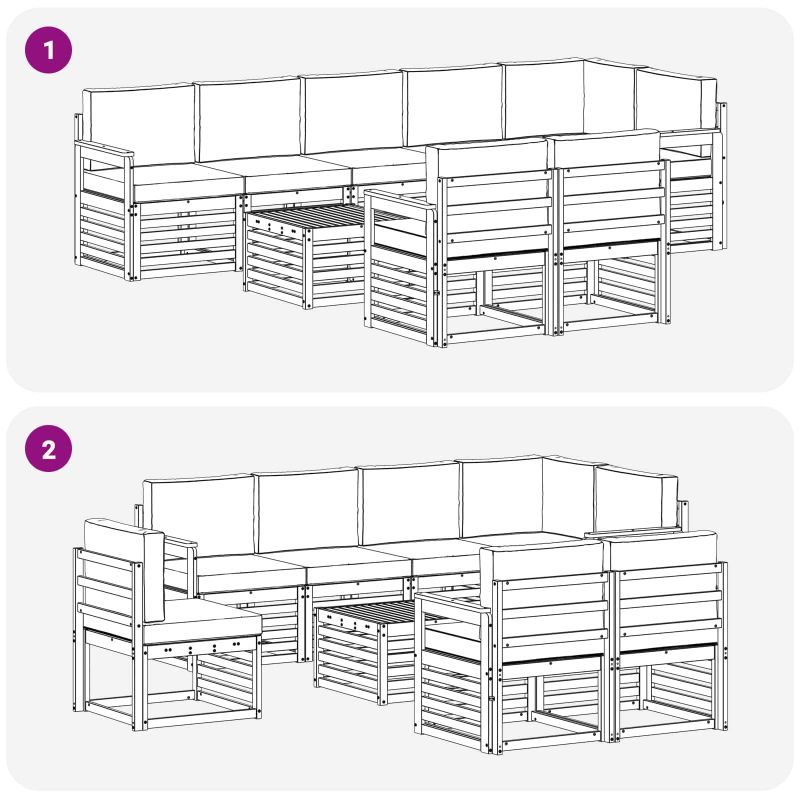 1

2