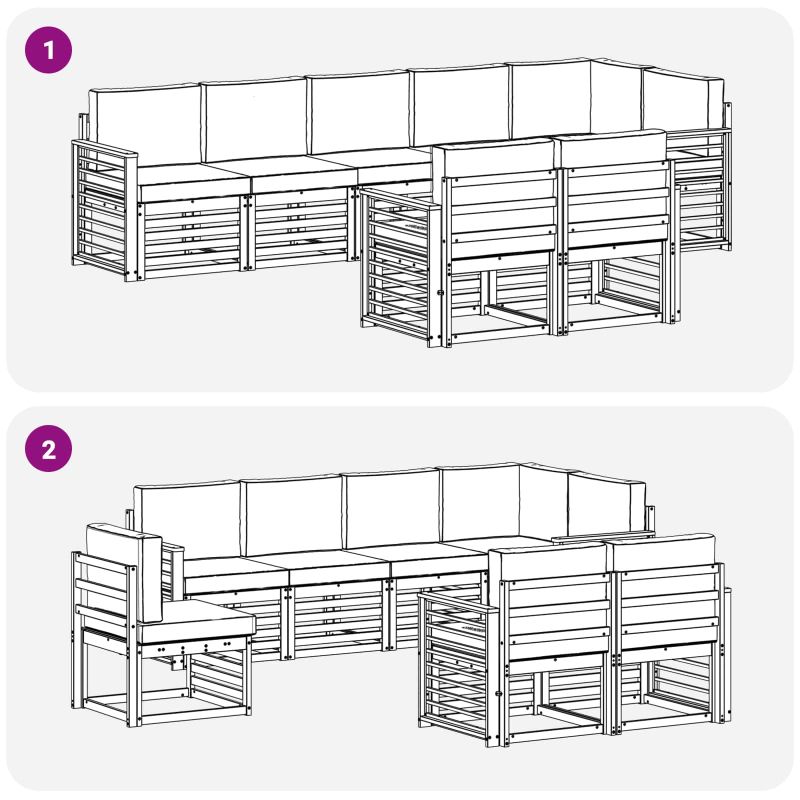 1

2