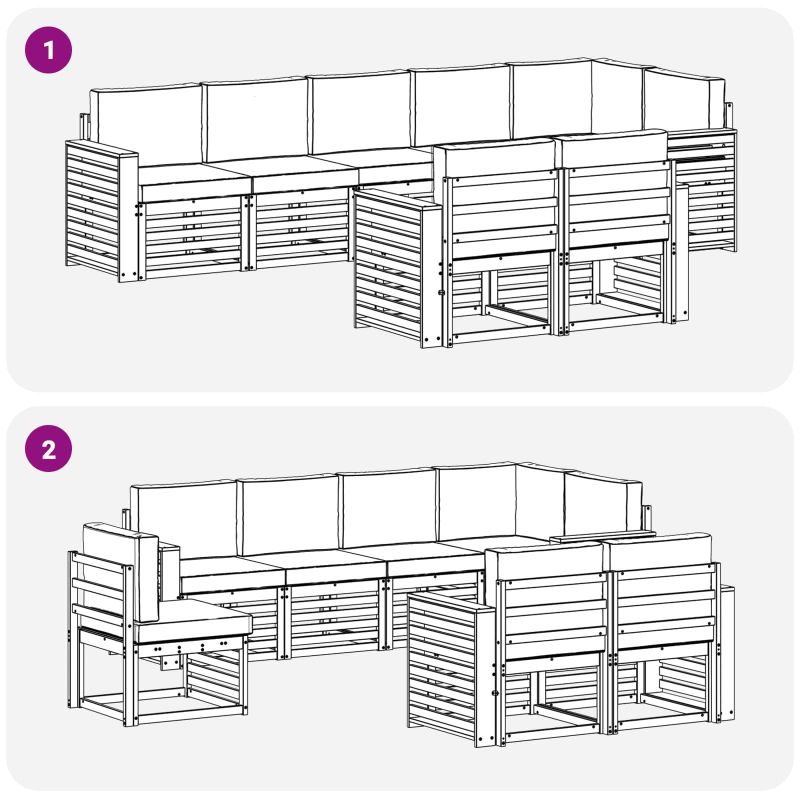 1

2