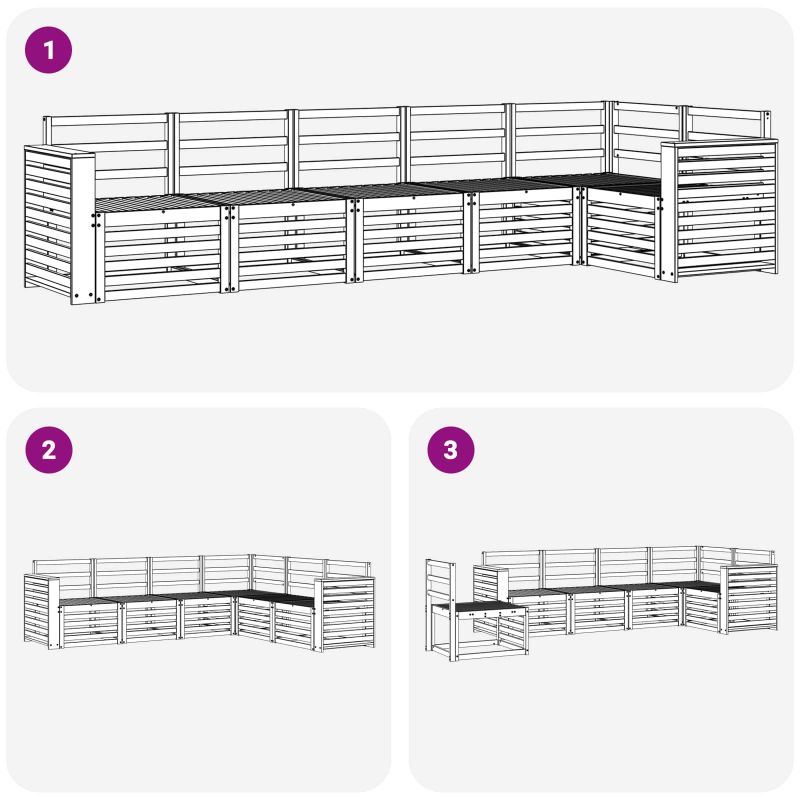 1

2

3