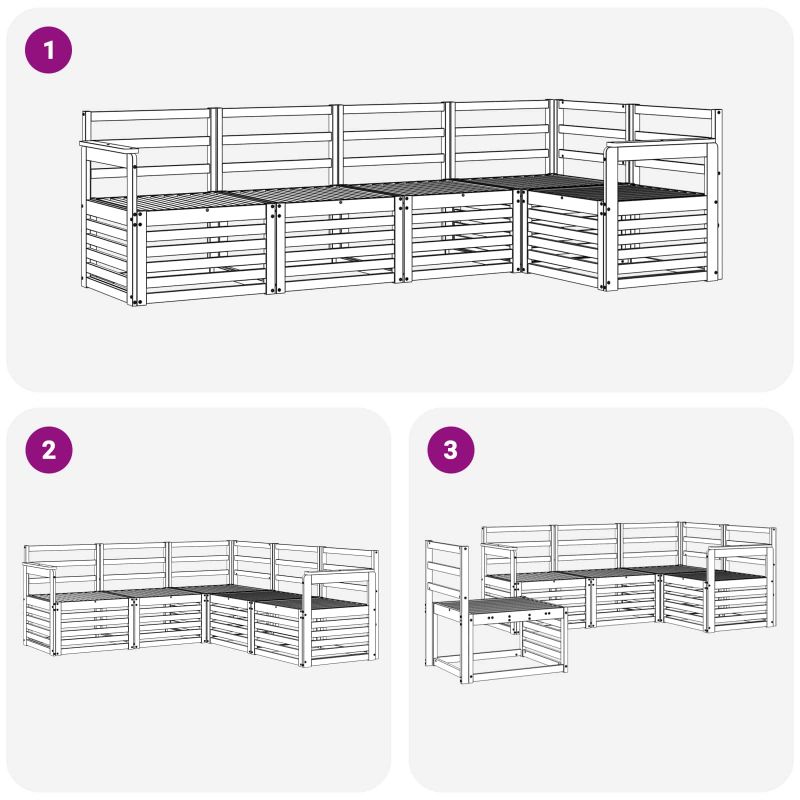 1

2

3