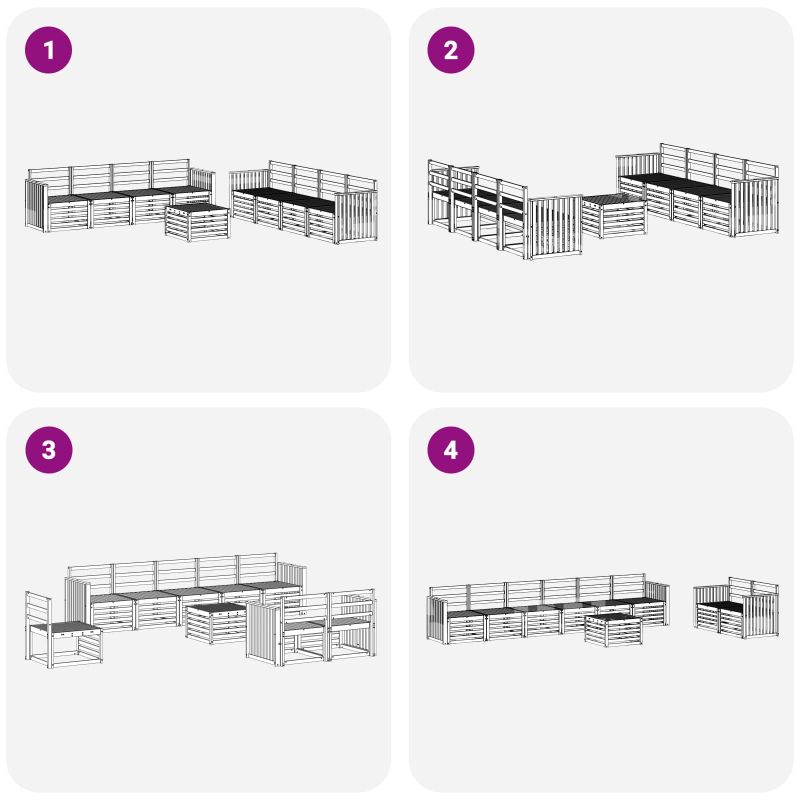 1

2

3

4