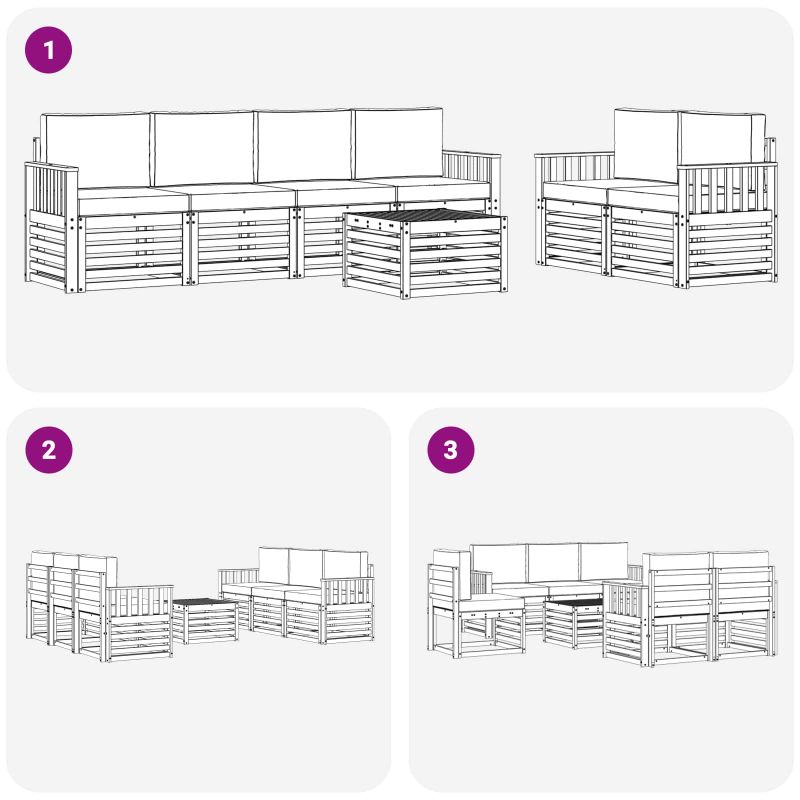 1

2

3