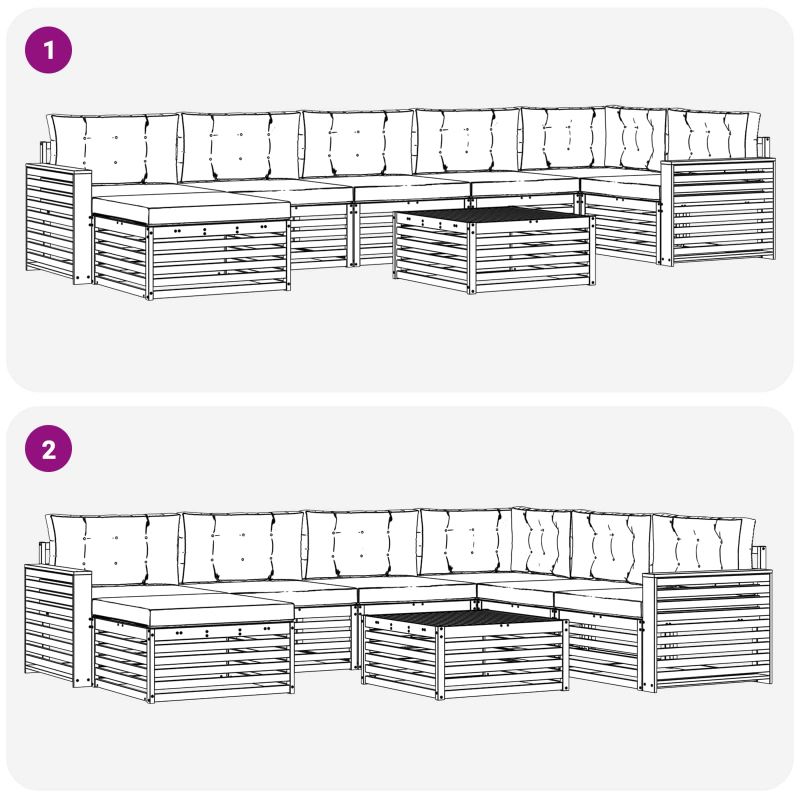 1

2