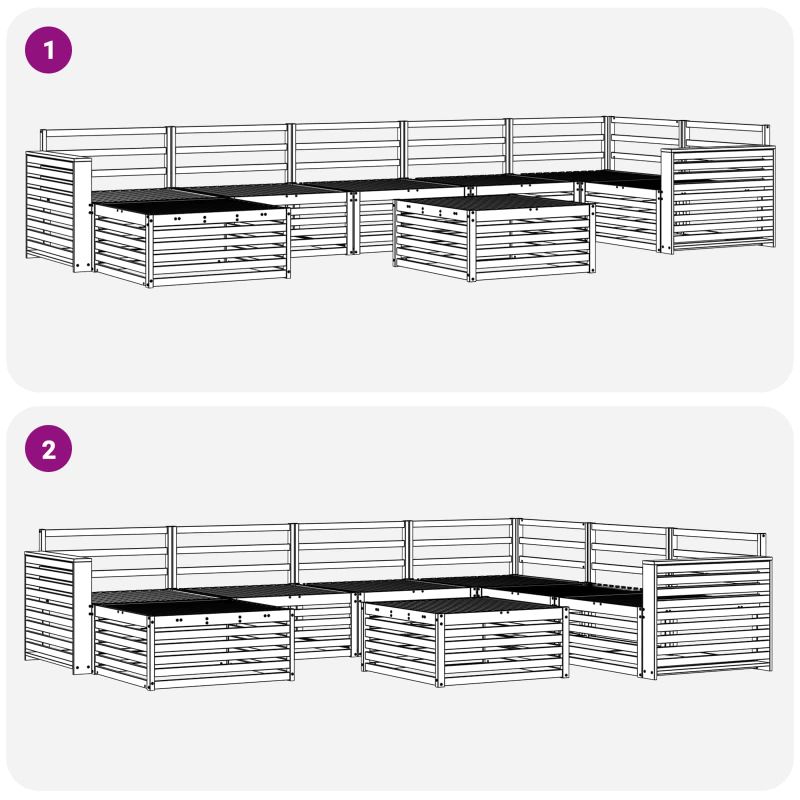 1

2