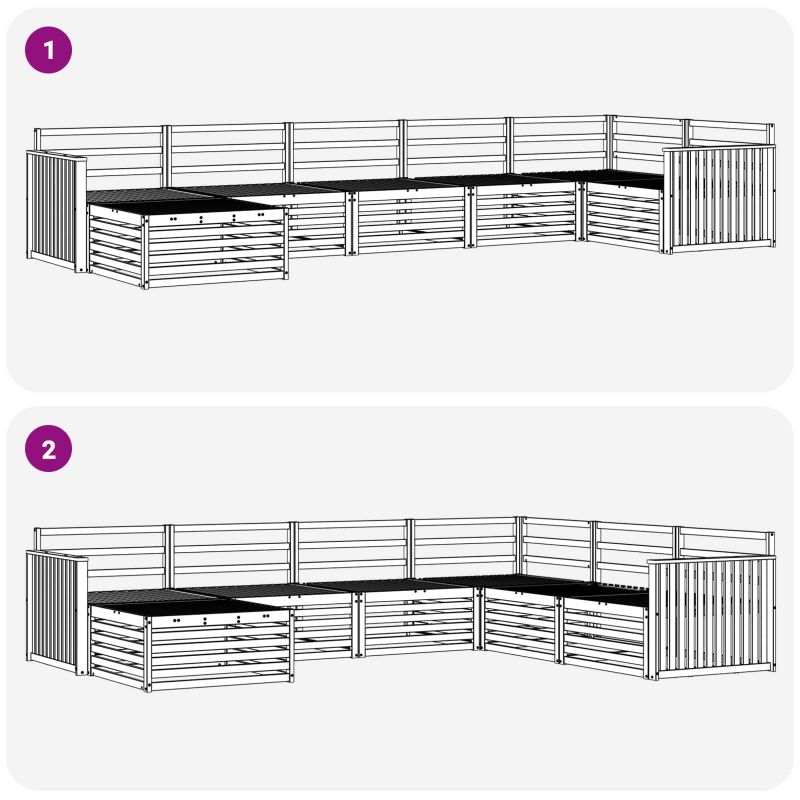 1

2