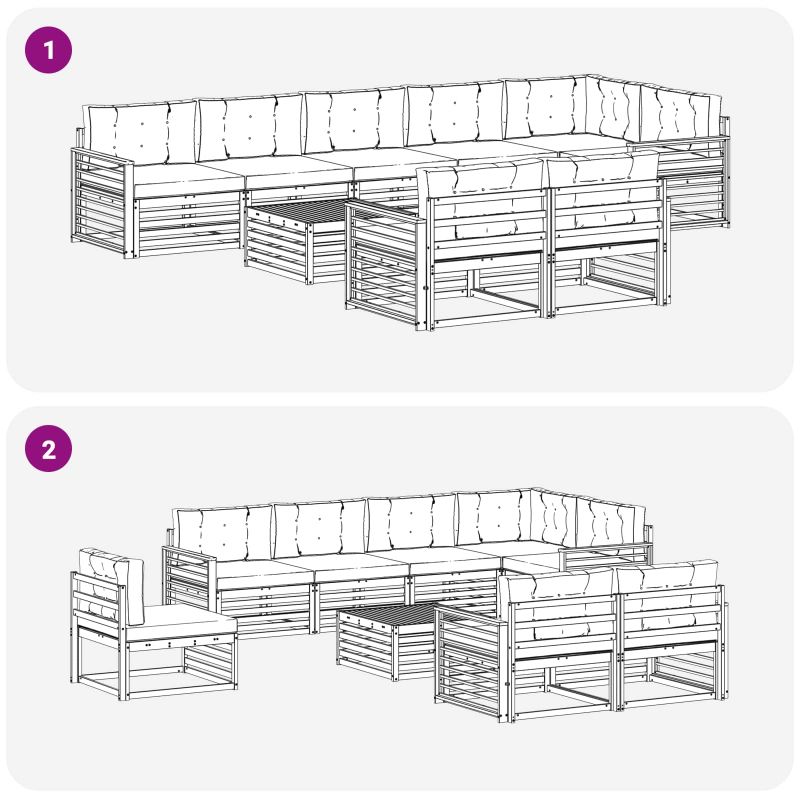 1

2