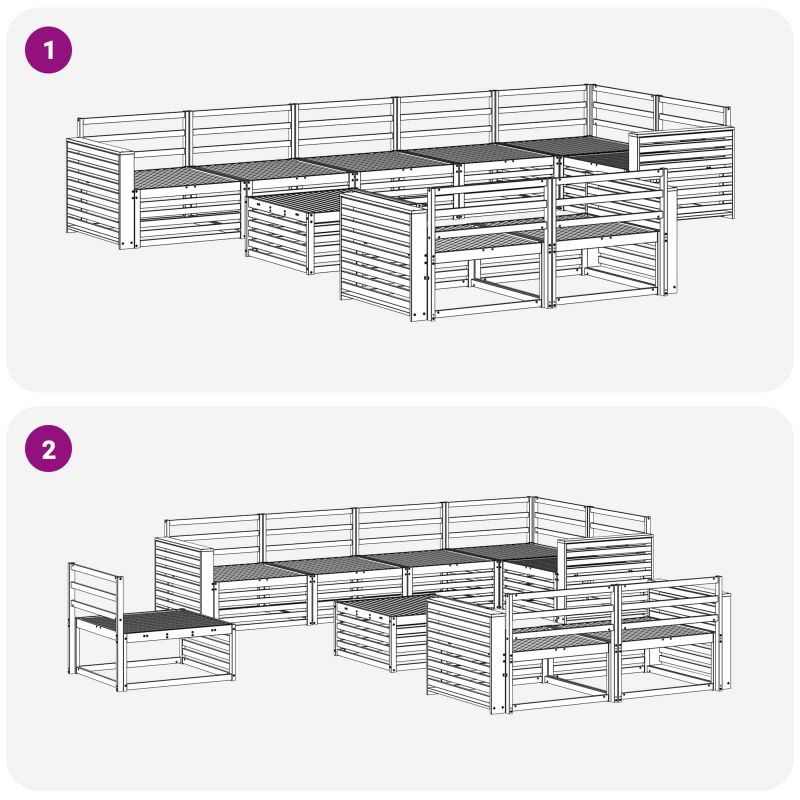 1

2